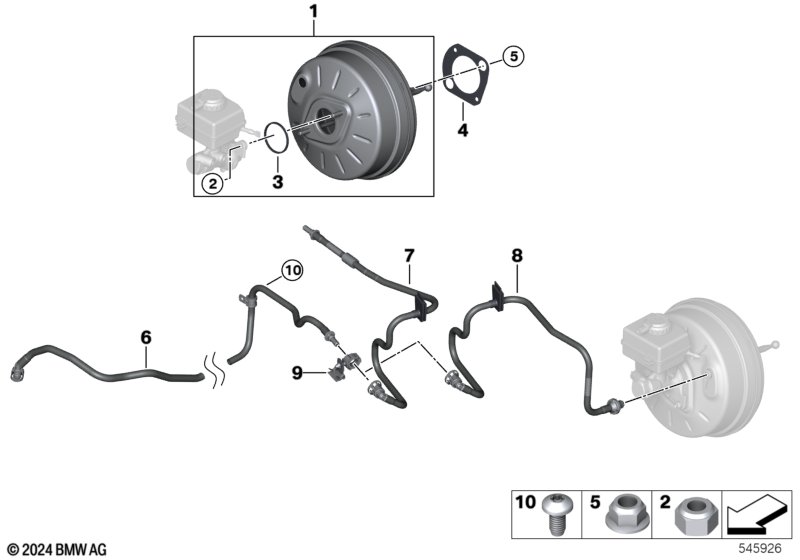 1
5
4
2
3
7
8
10
6
9
10
5
2
© 2024 BMW AG
545926