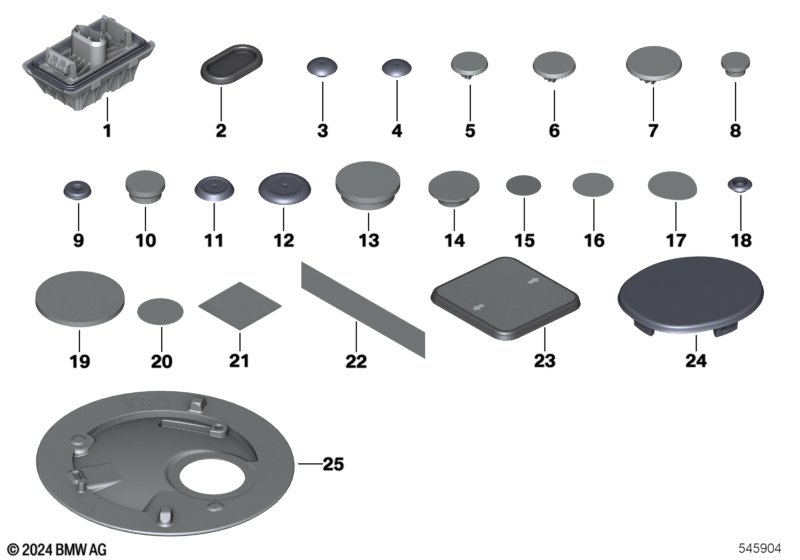 1
2
3
4
5
6
7
8
9
10
11
12
13
14
15
16
17
18
19
20
21
22
23
24
25
© 2024 BMW AG
545904