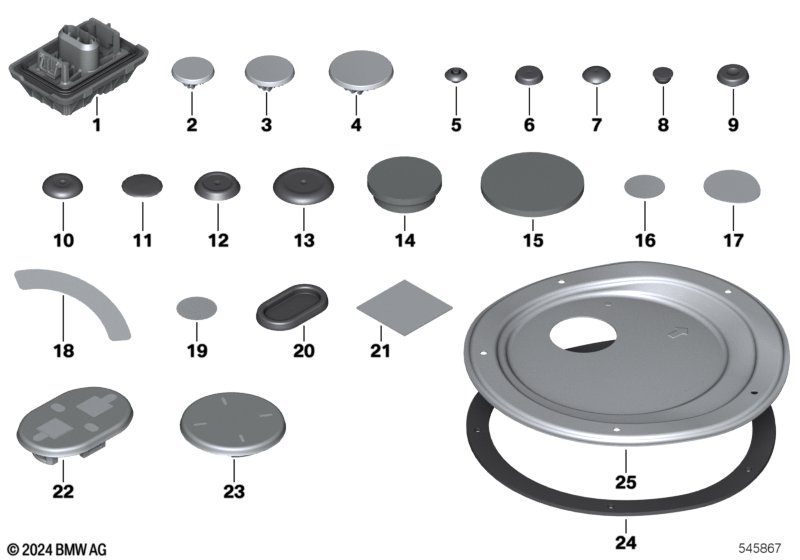 1
2
3
4
5
6
7
8
9
10
11
12
13
14
15
16
17
18
19
20
21
22
23
25
24
© 2024 BMW AG
545867