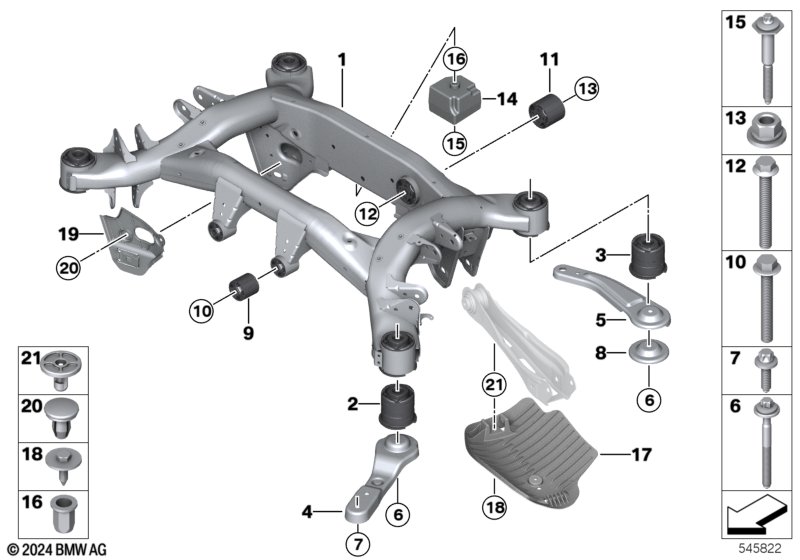 1
16
14
15
11
13
12
19
20
10
9
3
5
8
6
2
21
17
18
4
6
7
21
20
18
16
15
13
12
10
7
6
© 2024 BMW AG
545822