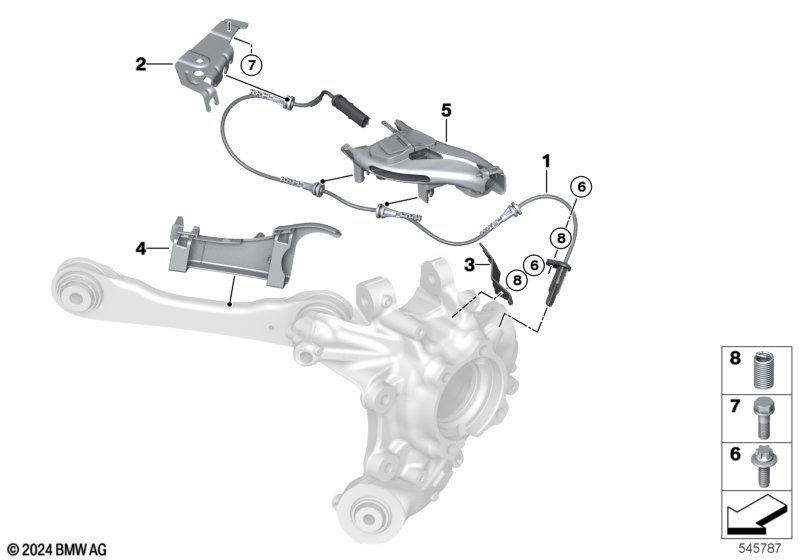 2
7
5
1
6
8
4
3
8
6
8
7
6
© 2024 BMW AG
545787