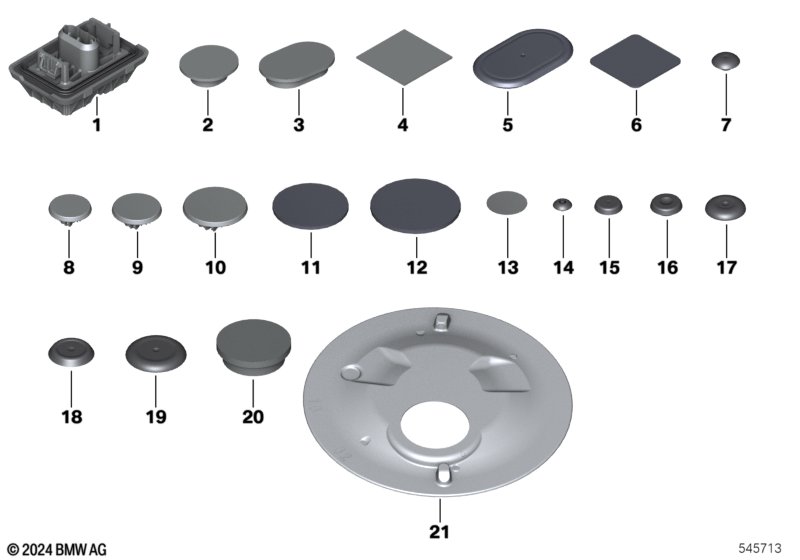 1 2 3 4 5 6 7

8 9 10 11 12 13 14 15 16 17

18 19 20

21

© 2024 BMW AG

545713