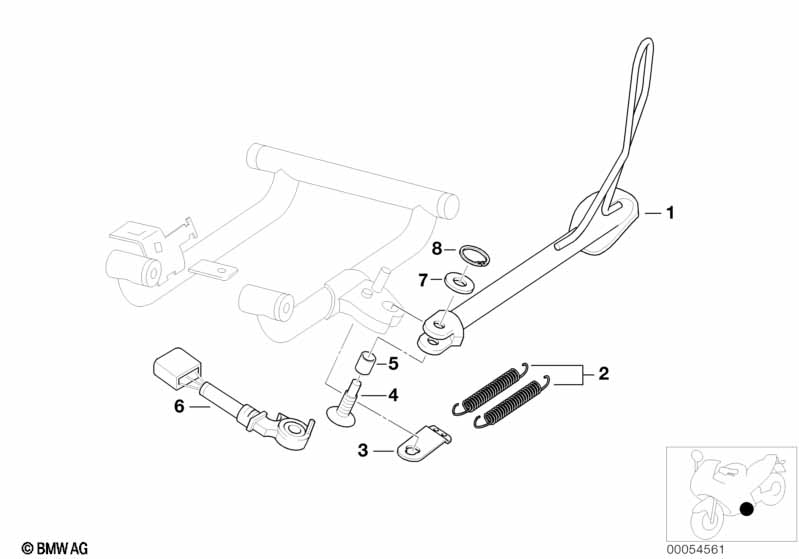 1
8
7
5
2
4
6
3
© BMW AG
00054561