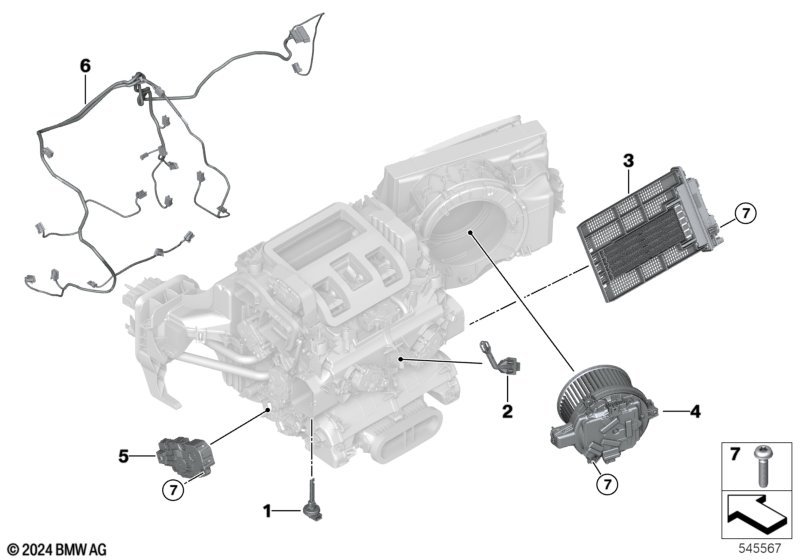 6
3
7
2
4
5
7
7
7
1
© 2024 BMW AG
545567