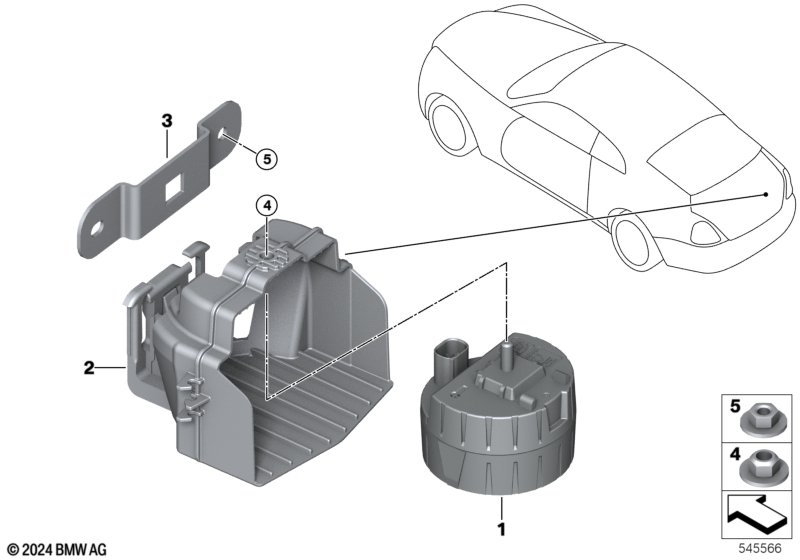 3
5
4
2
1
5
4
© 2024 BMW AG
545566