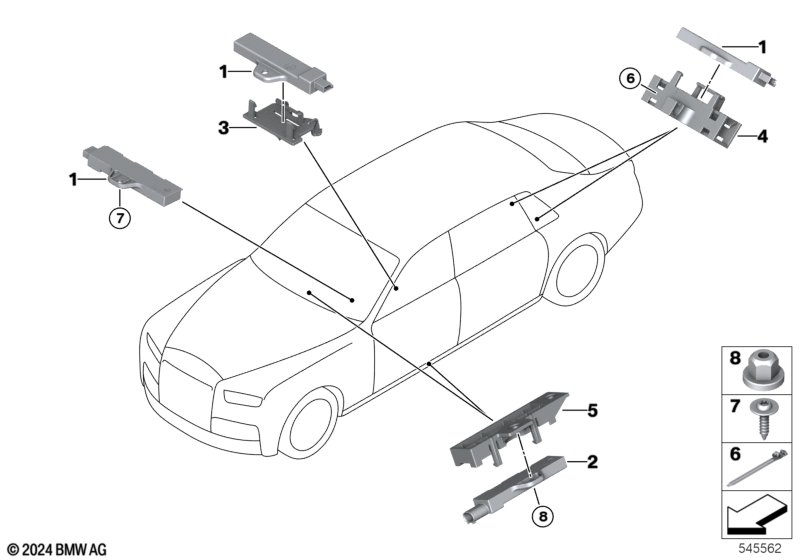 1
3
1
7
1
6
4
5
2
8
8
7
6
© 2024 BMW AG
545562