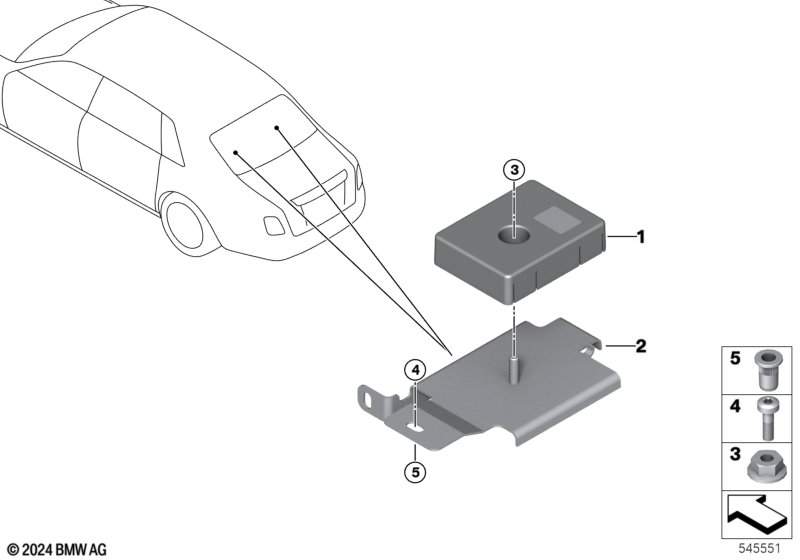 3
1
2
4
5
5
4
3
© 2024 BMW AG
545551