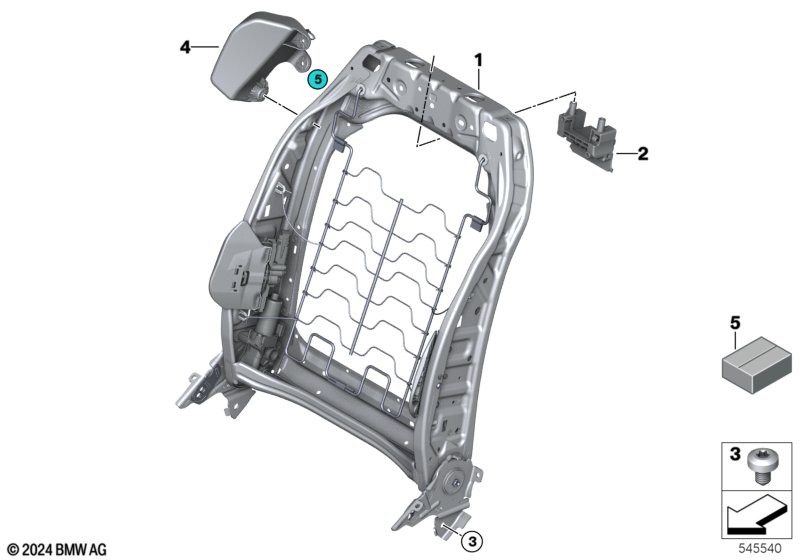 4
5
1
2
5
3
3
© 2024 BMW AG
545540