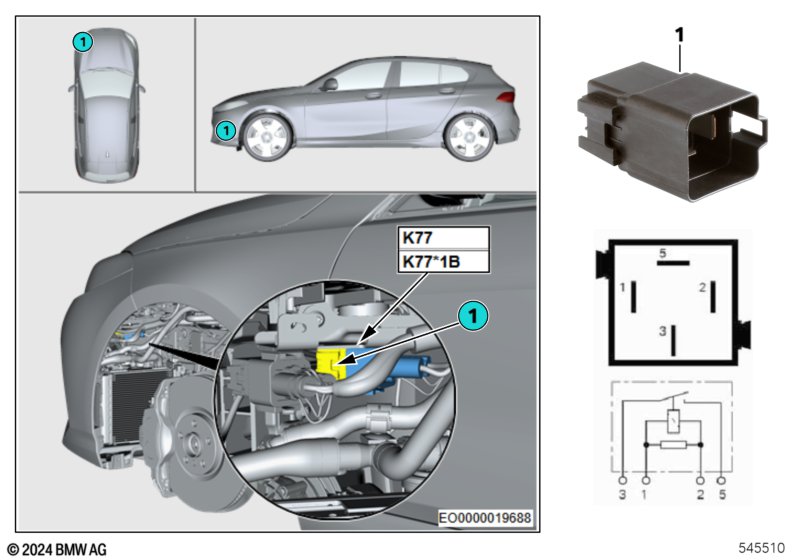 1

1

K77
K77*1B

1

EO0000019688

1

5
1
2
3

3 1 2 5

© 2024 BMW AG

545510