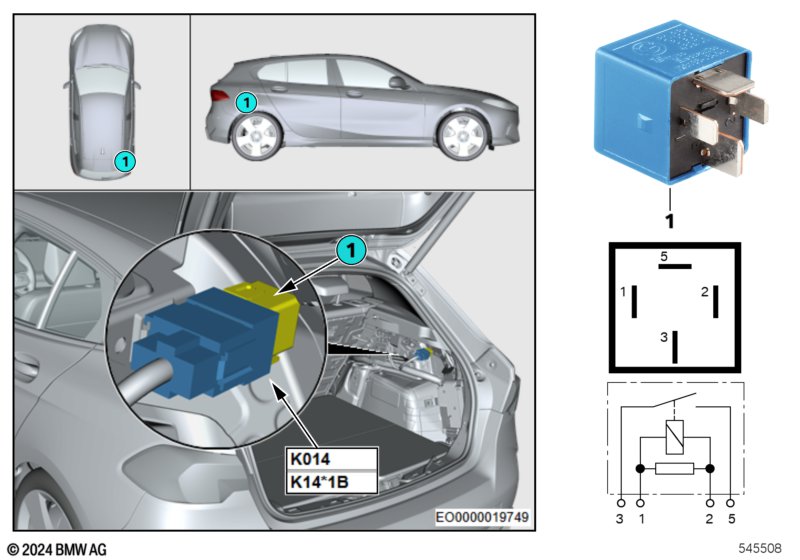 1
1
1
K014
K14*1B
EO0000019749
1
5
1
2
3
3 1 2 5
© 2024 BMW AG
545508