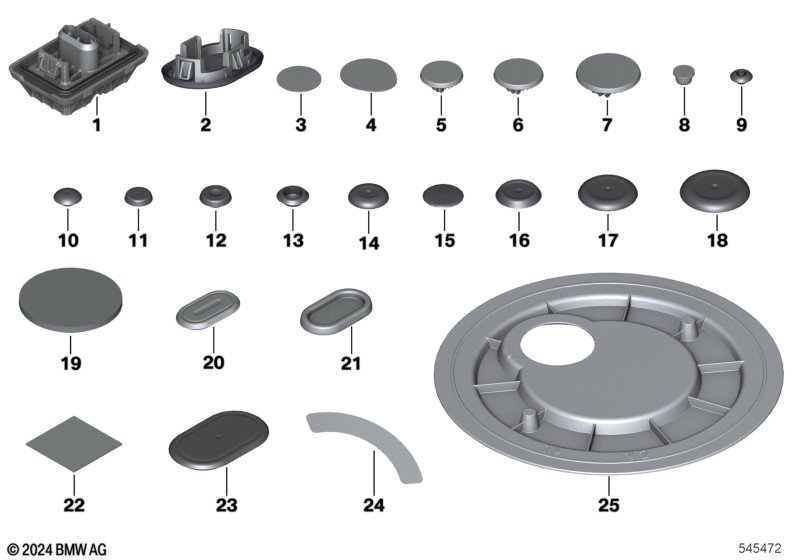 1 2 3 4 5 6 7 8 9

10 11 12 13 14 15 16 17 18

19 20 21

22 23 24 25

© 2024 BMW AG

545472