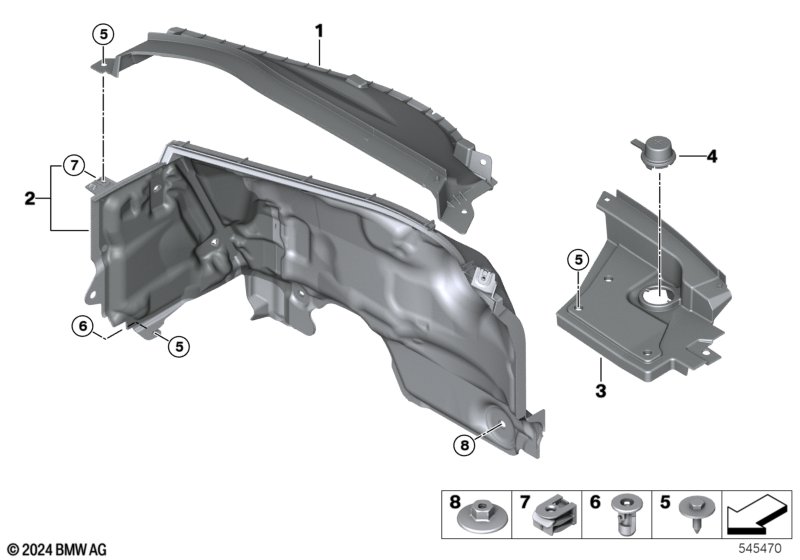 5
1
7
2
4
5
6
5
3
8
8
7
6
5
© 2024 BMW AG
545470