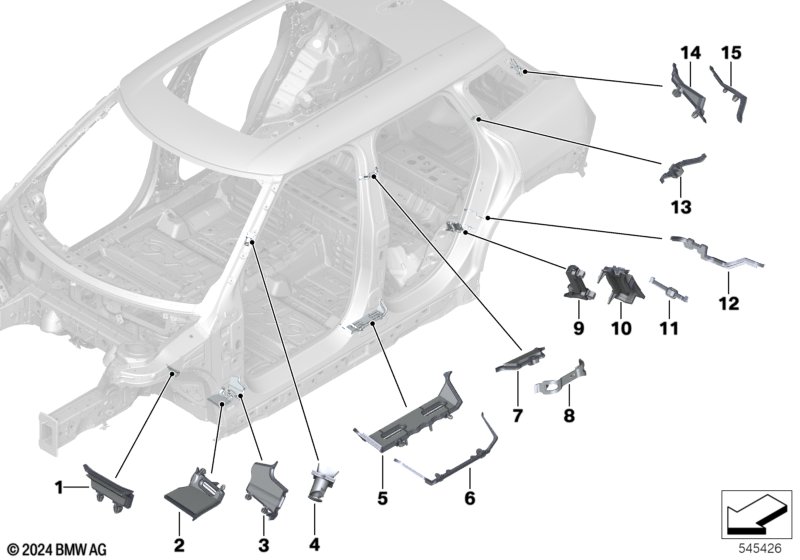 14
15
13
12
9
10
11
7
8
5
6
1
2
3
4
© 2024 BMW AG
545426