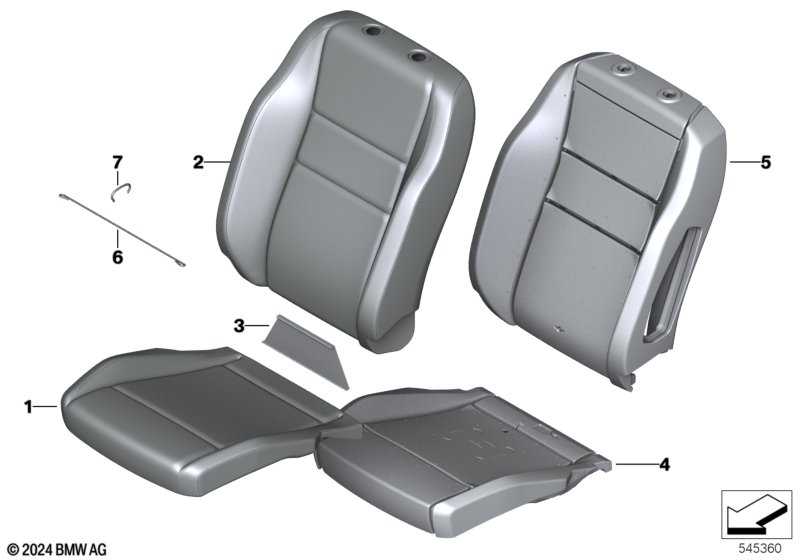 7
2
5
6
3
1
4
© 2024 BMW AG
545360