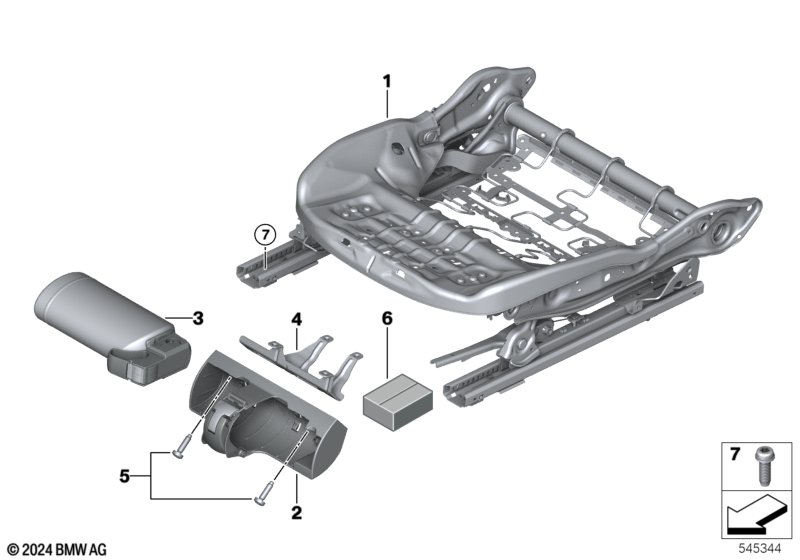 1
7
3
4
6
5
2
7
© 2024 BMW AG
545344