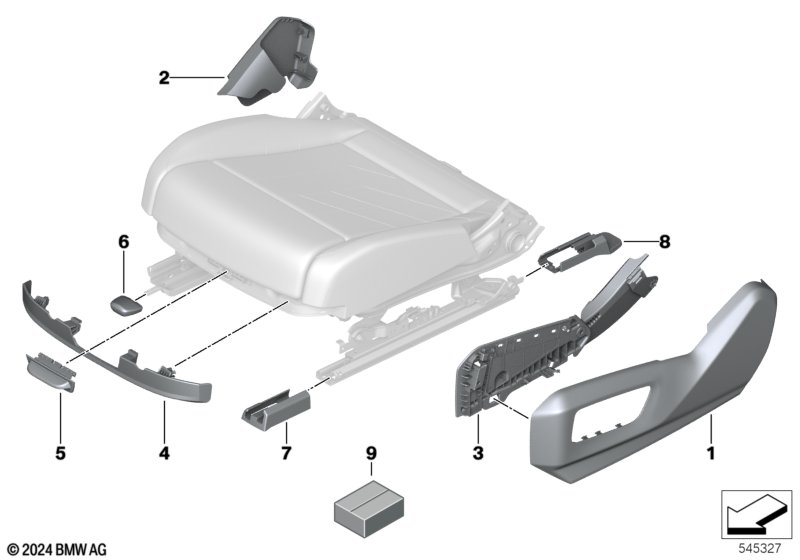 2

6

8

5

4

7

9

3

1

© 2024 BMW AG

545327