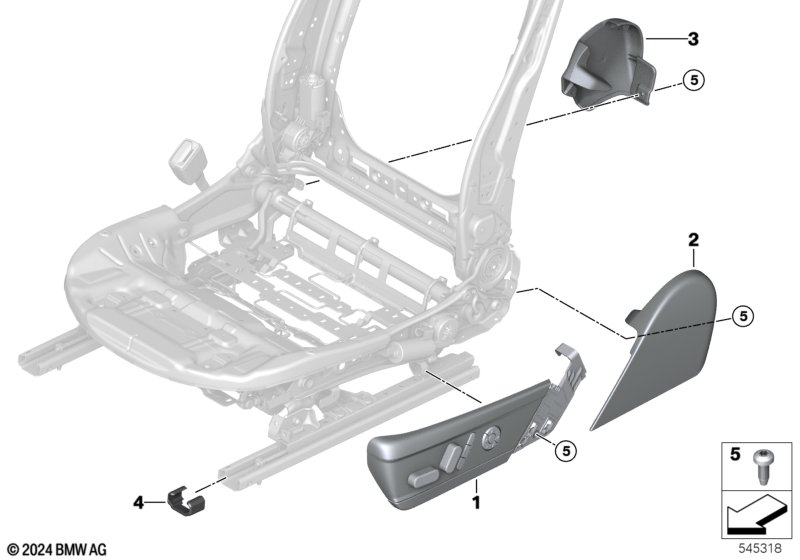 3
5
2
5
5
1
4
5
© 2024 BMW AG
545318