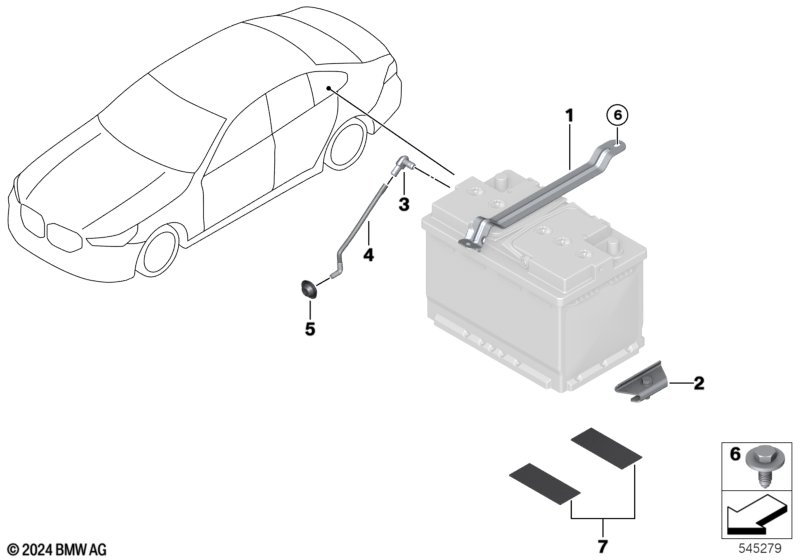 1
6
3
4
5
2
7
6
© 2024 BMW AG
545279