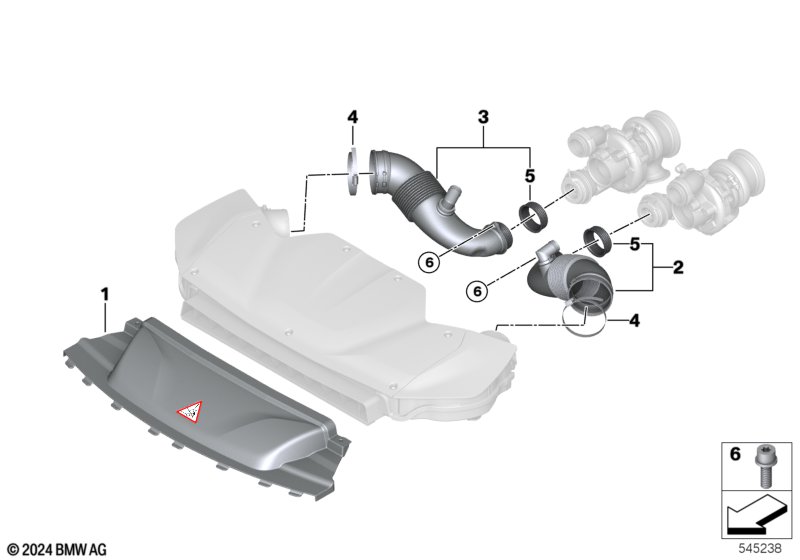 4
3
5
6
5
2
6
4
1
6
© 2024 BMW AG
545238