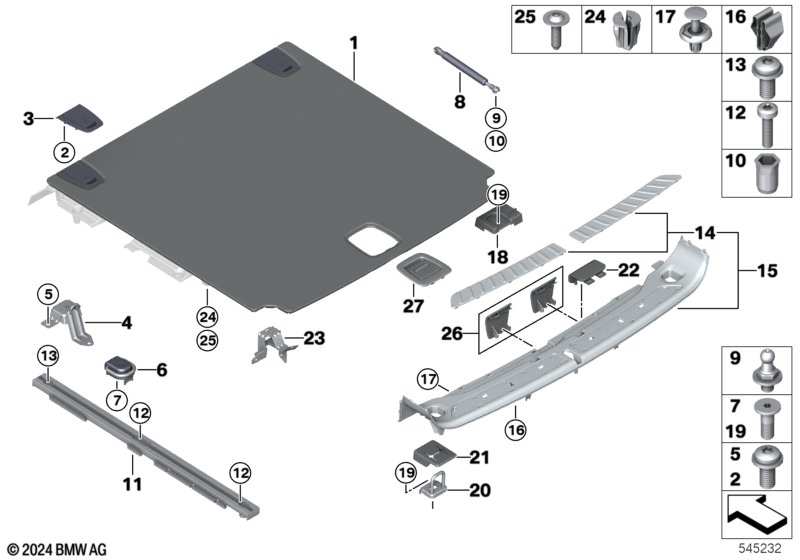 25 24 17 16

13

12

10

1

8

9

10

3

2

19

18

14

15

22

27

26

5

4

24

25

23

13

6

7

12

11

12

17

16

21

19

20

9

7
19

5
2

© 2024 BMW AG

545232