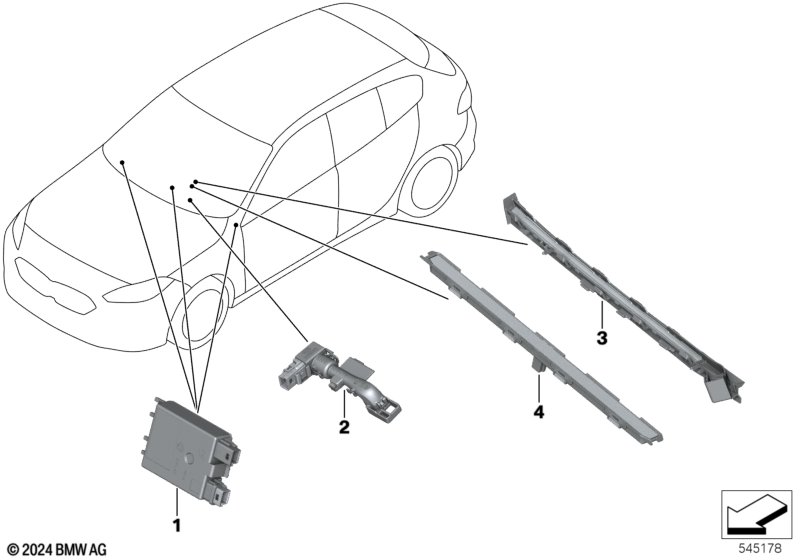 3
4
2
1
© 2024 BMW AG
545178