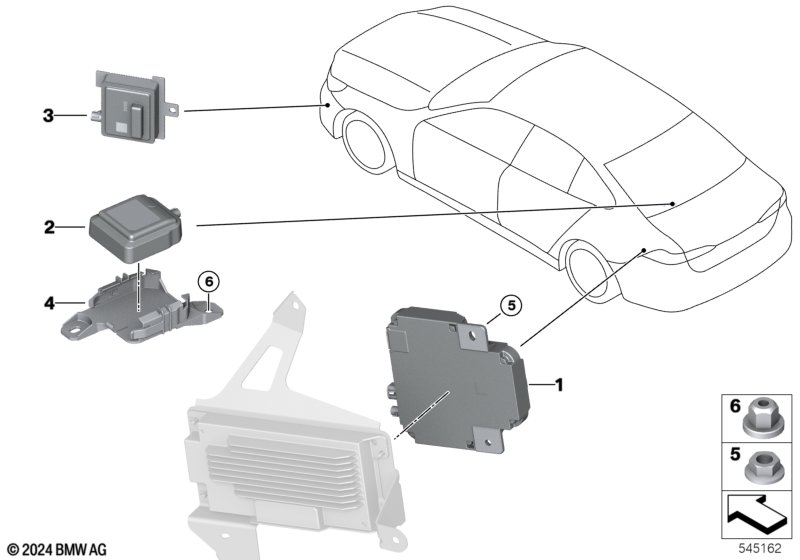 3
2
4
6
5
1
6
5
© 2024 BMW AG
545162