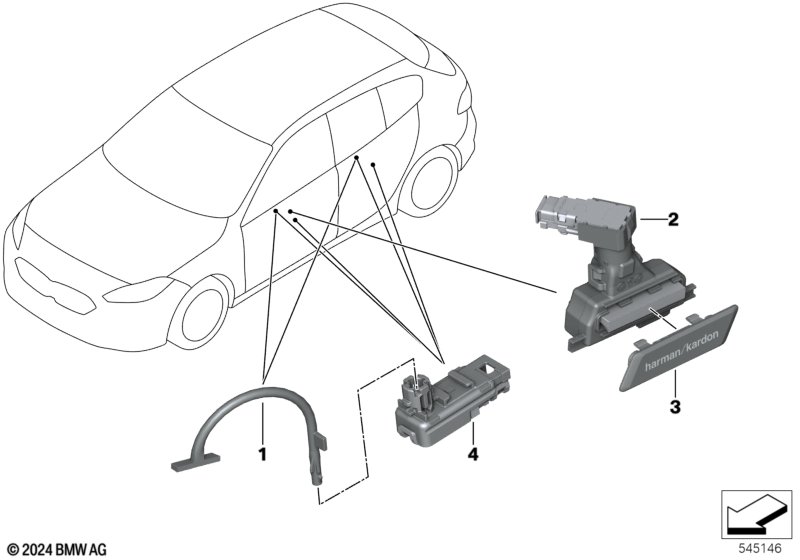 2

harman/kardon

3

1

4

© 2024 BMW AG

545146