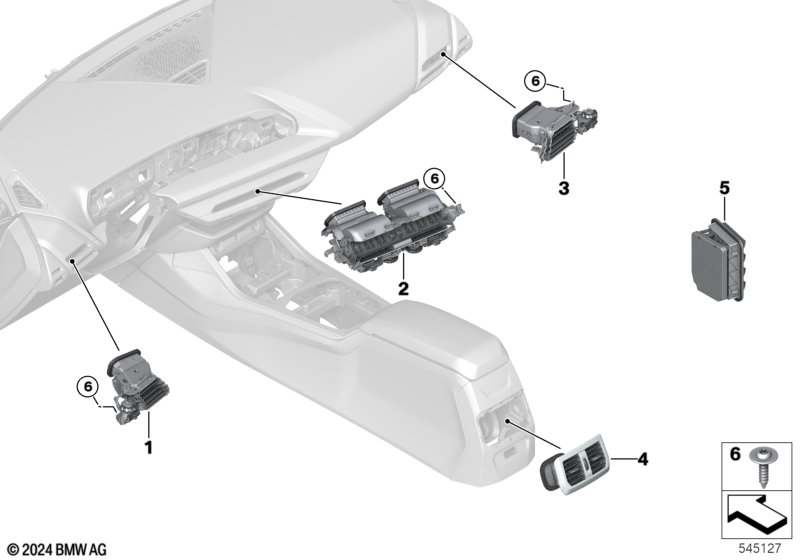 6
3
6
5
2
6
1
4
6
© 2024 BMW AG
545127