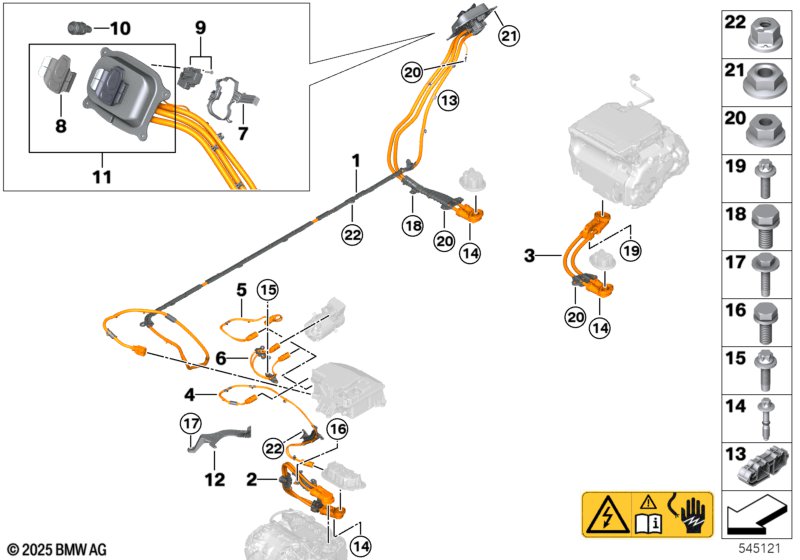 10
9
8
7
11
21
20
13
1
22
18
20
14
3
19
20
14
5
15
6
4
17
16
22
12
2
14
22
21
20
19
18
17
16
15
14
13
© 2025 BMW AG
545121