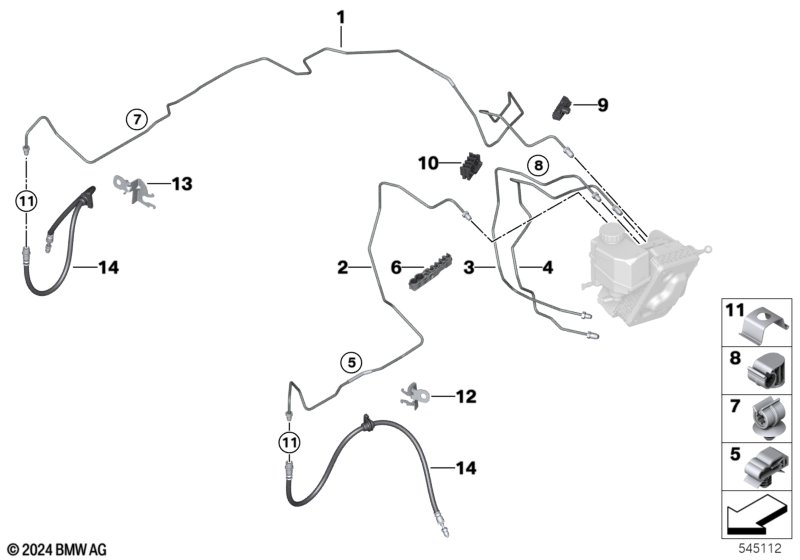 1
7
9
10
8
13
11
14
2
6
3
4
5
12
11
14
11
8
7
5
© 2024 BMW AG
545112