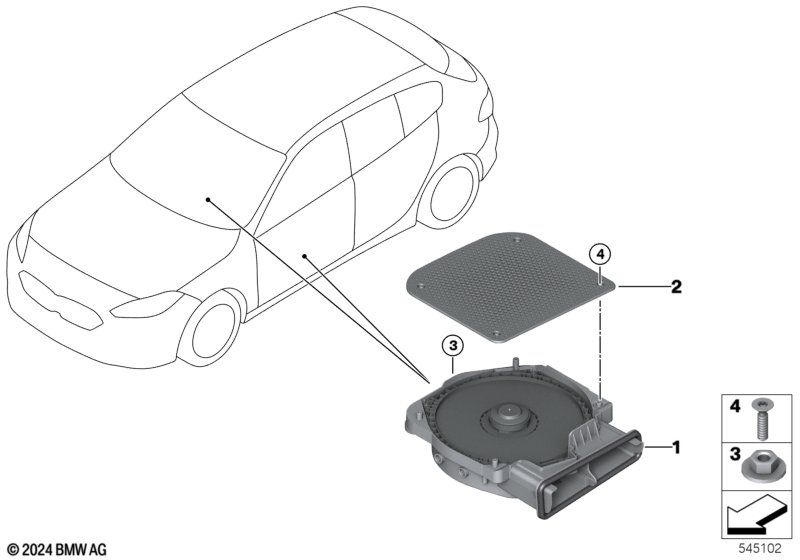 4
2
3
1
4
3
© 2024 BMW AG
545102