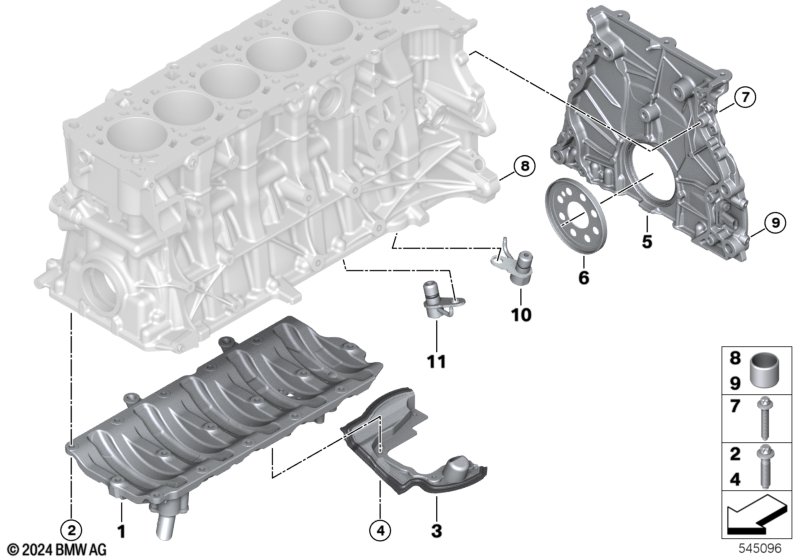 7
8
9
5
6
10
11
8
9
7
2
4
2
1
4
3
© 2024 BMW AG
545096