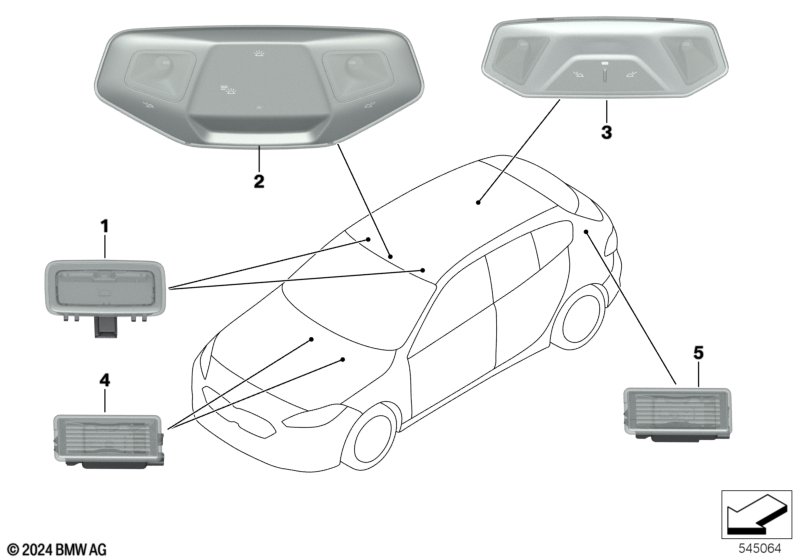 2

3

1

4

5

© 2024 BMW AG

545064