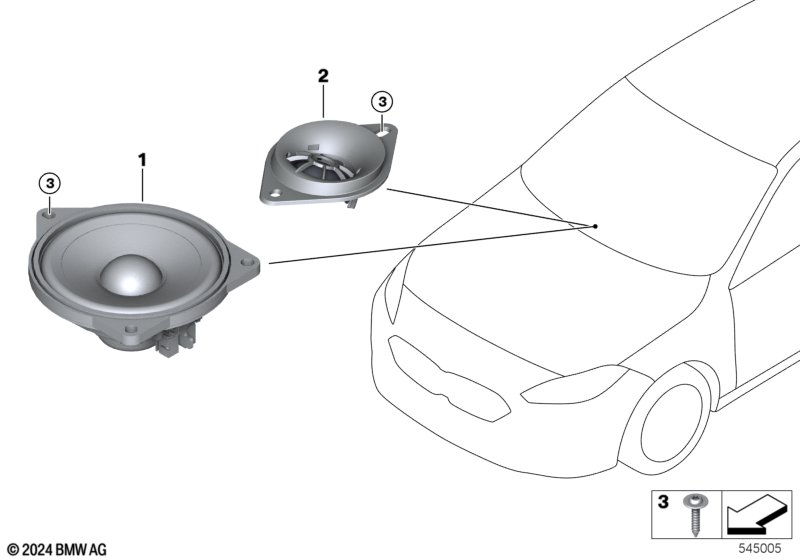 2
3
1
3
3
© 2024 BMW AG
545005