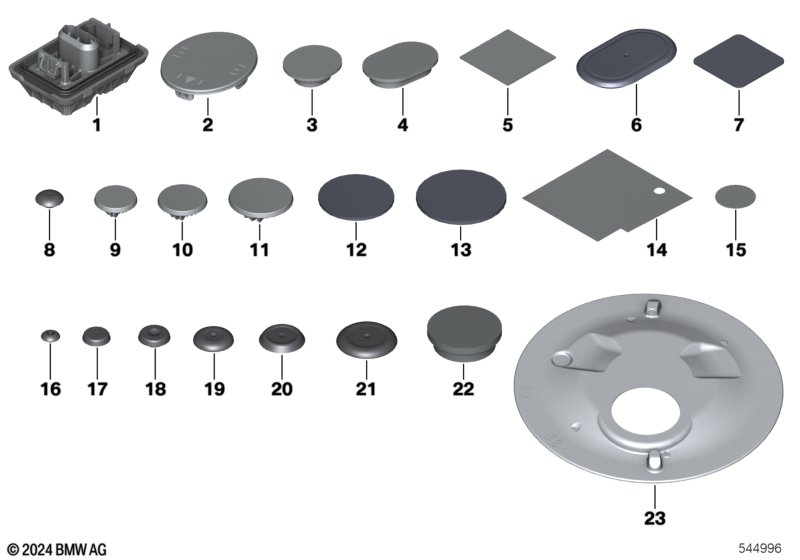 1 2 3 4 5 6 7

8 9 10 11 12 13 14 15

16 17 18 19 20 21 22

23

© 2024 BMW AG

544996