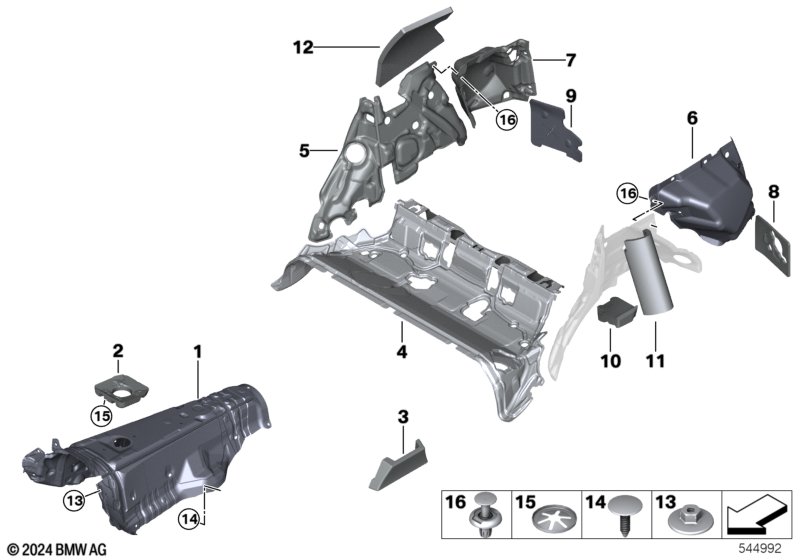 12
7
16
9
5
6
16
8
4
10
11
2
1
15
3
13
14
16 15 14 13
© 2024 BMW AG
544992