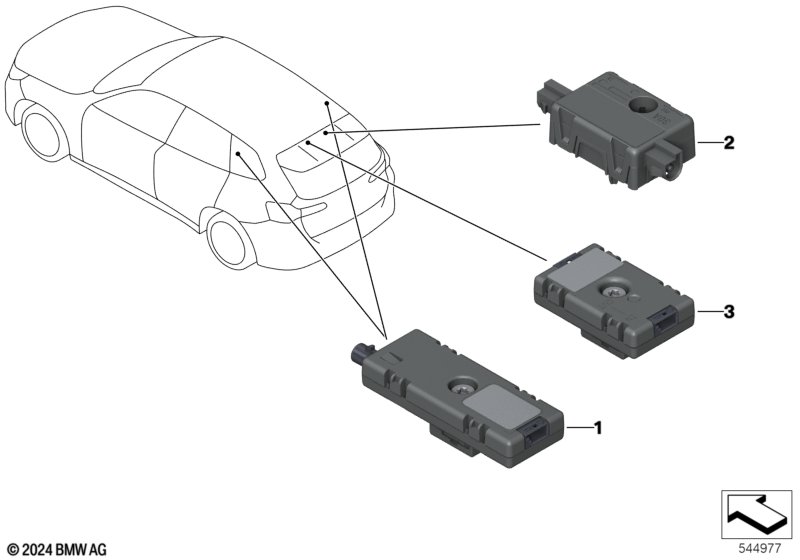 2

3

1

© 2024 BMW AG

544977