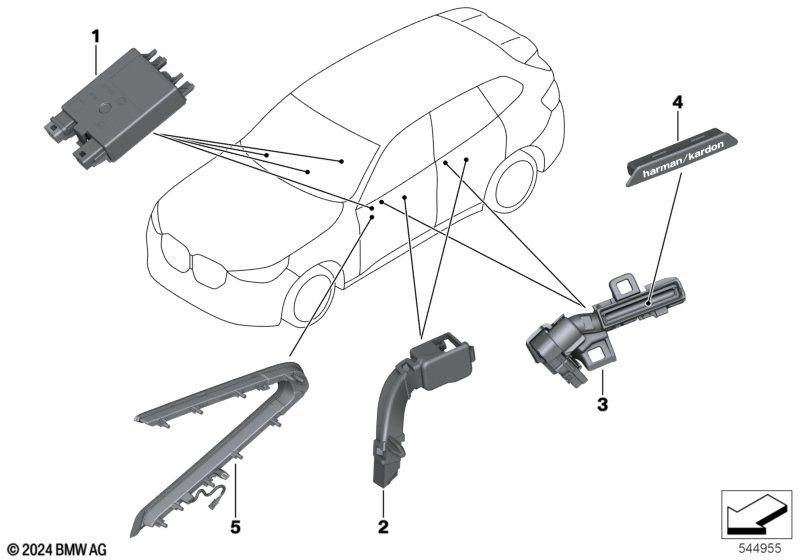 1

4

harman/kardon

3

5

2

© 2024 BMW AG

544955