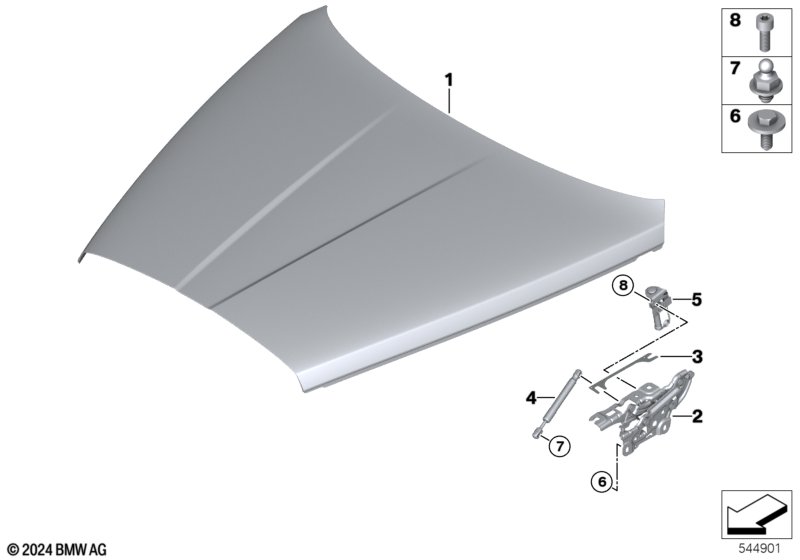 8
7
6
1
8
5
3
4
2
7
6
© 2024 BMW AG
544901