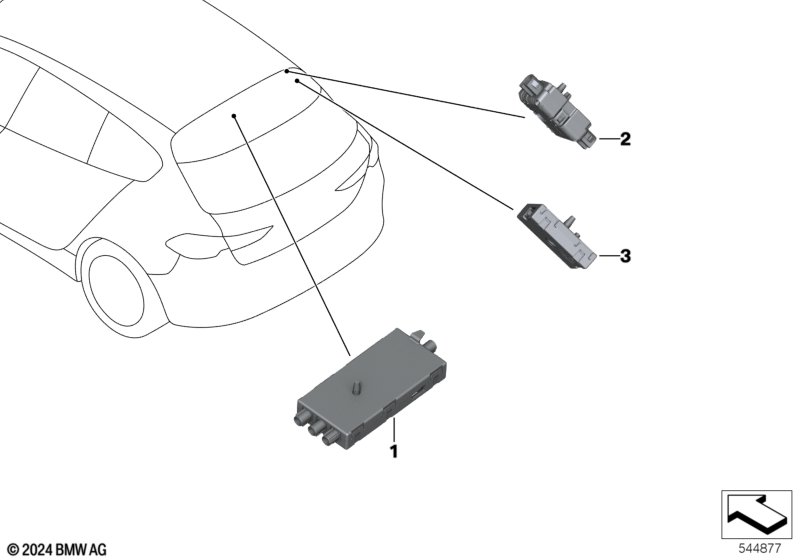 2

3

1

© 2024 BMW AG

544877