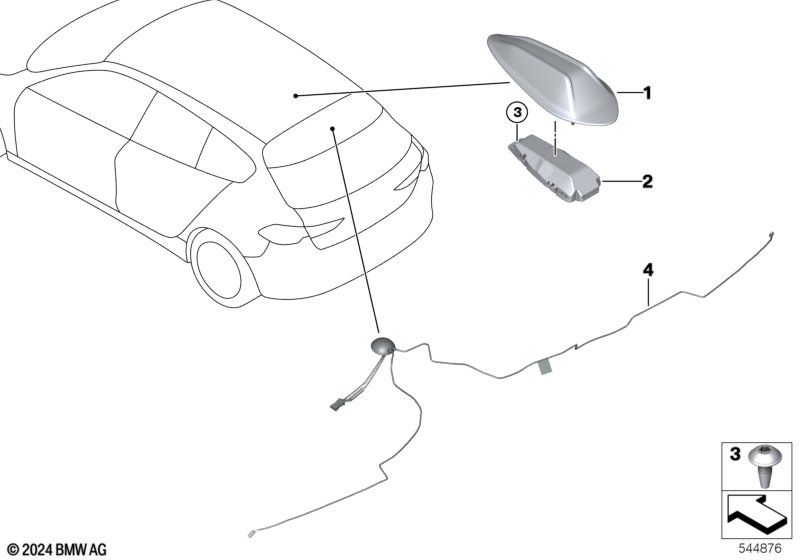 1
3
2
4
3
© 2024 BMW AG
544876