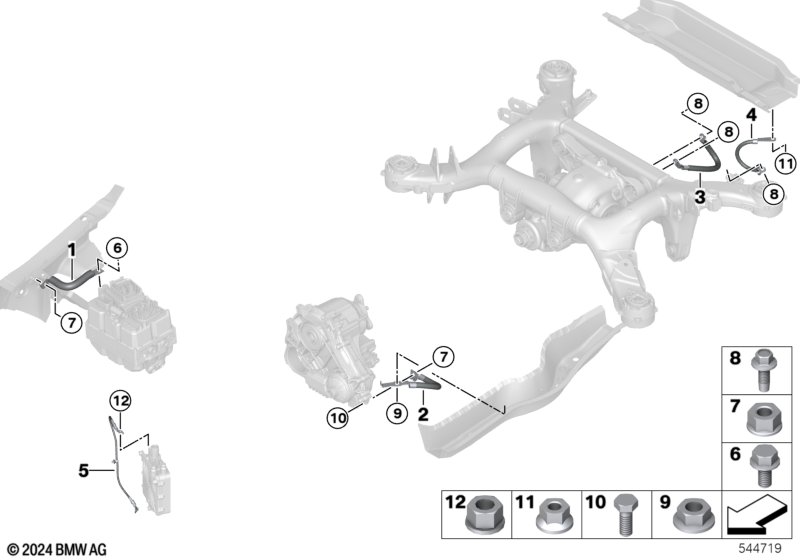 8
8
4
11
3
8
1
6
7
7
10
9
2
12
5
8
7
6
12
11
10
9
© 2024 BMW AG
544719