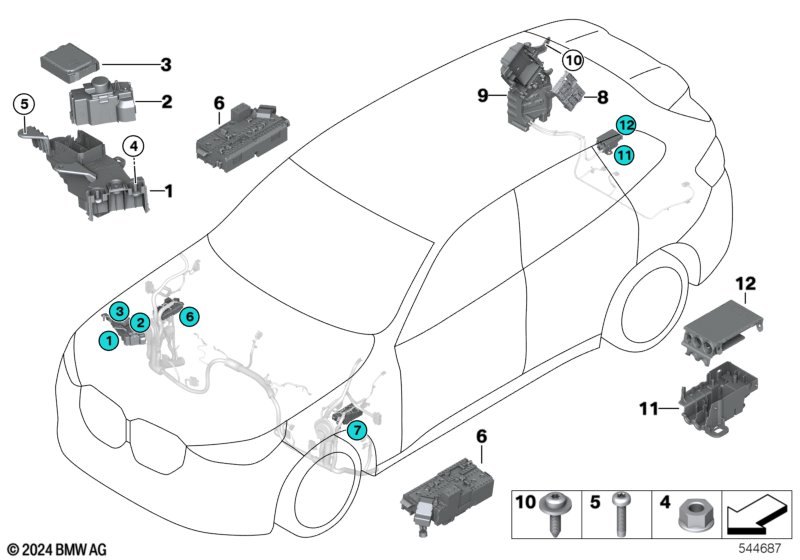 3
2
5
4
1
6
10
9
8
12
11
3
2
6
1
7
12
11
6
10
5
4
© 2024 BMW AG
544687