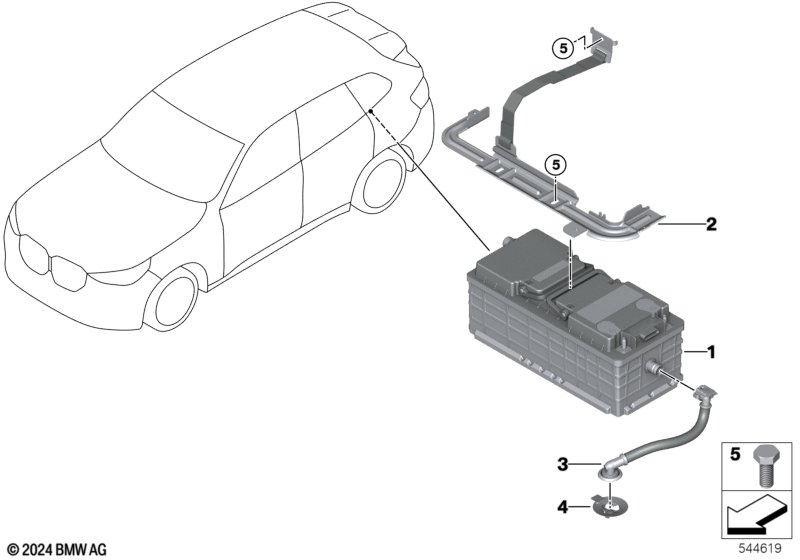 5
5
2
1
3
4
5
© 2024 BMW AG
544619