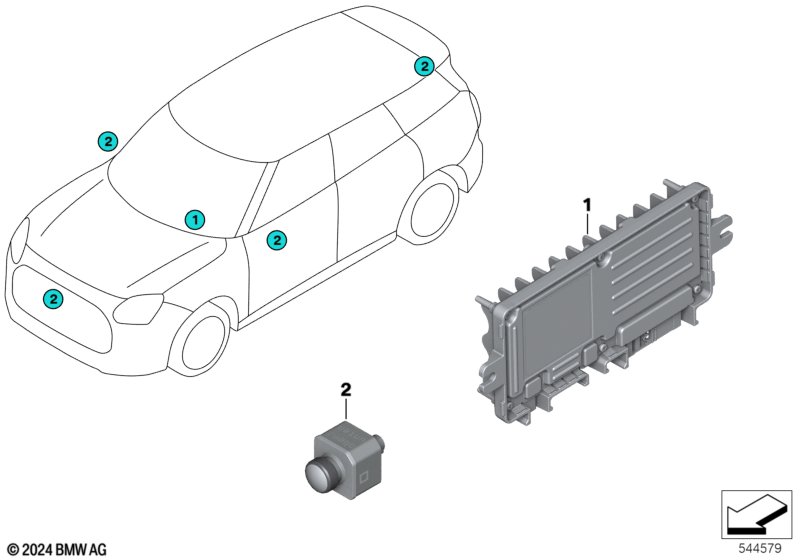 2
2
1
2
2
1
2
© 2024 BMW AG
544579