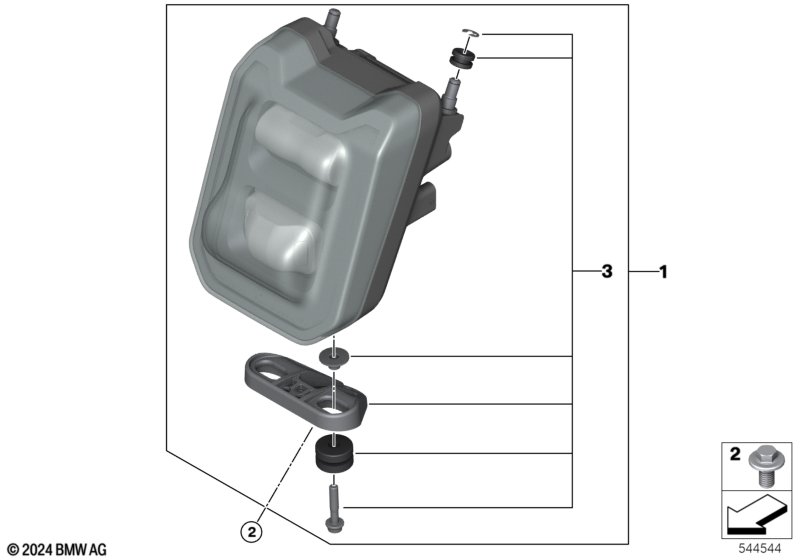 3
1
2
2
© 2024 BMW AG
544544