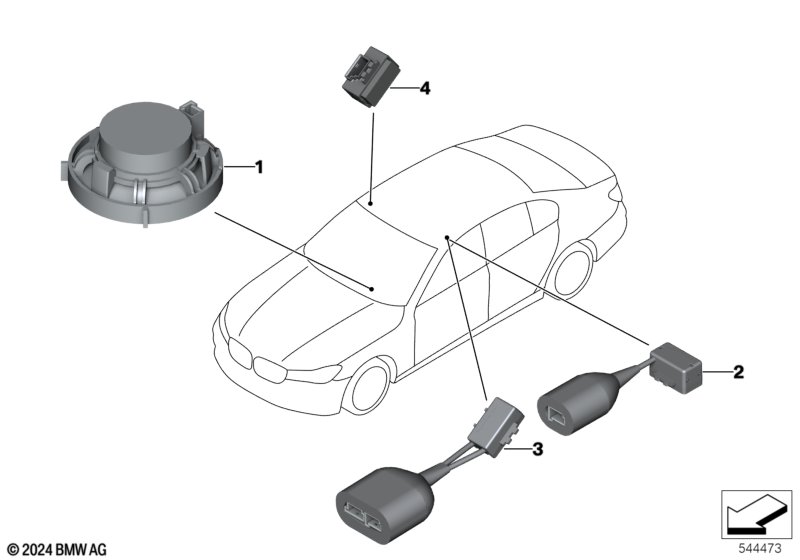 4

1

2

3

© 2024 BMW AG

544473