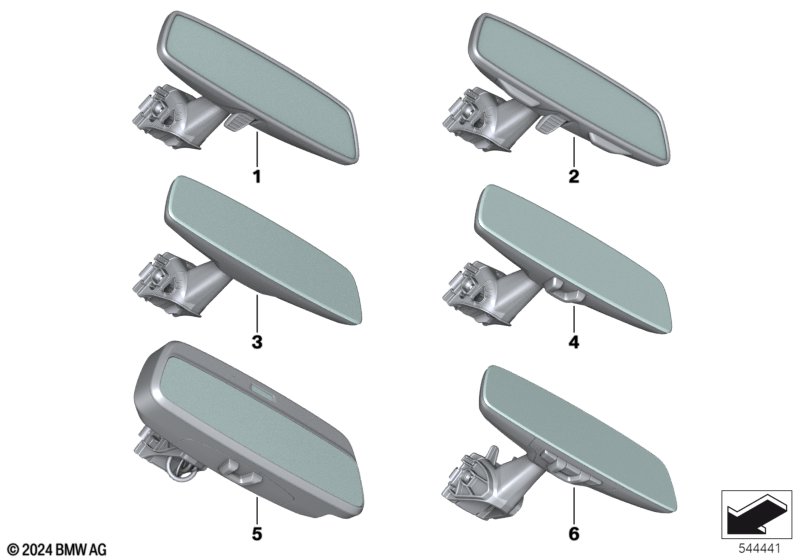 1
2
3
4
5
6
© 2024 BMW AG
544441