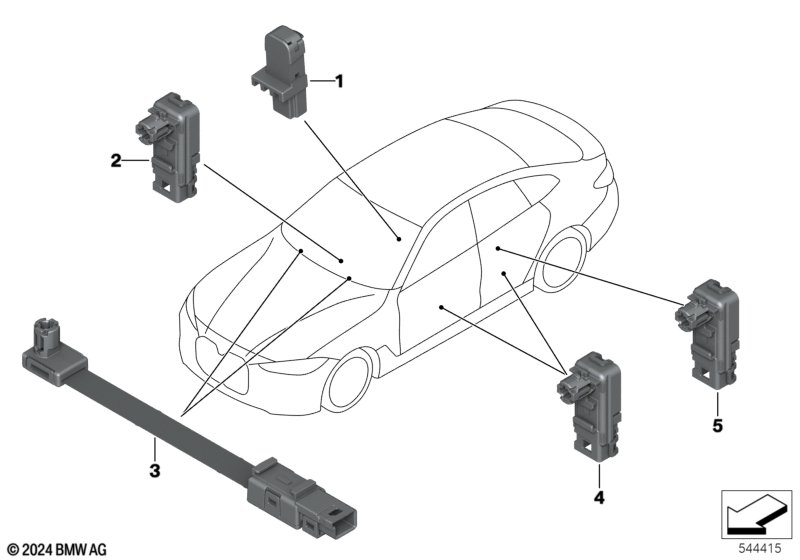 1
2
3
4
5
© 2024 BMW AG
544415