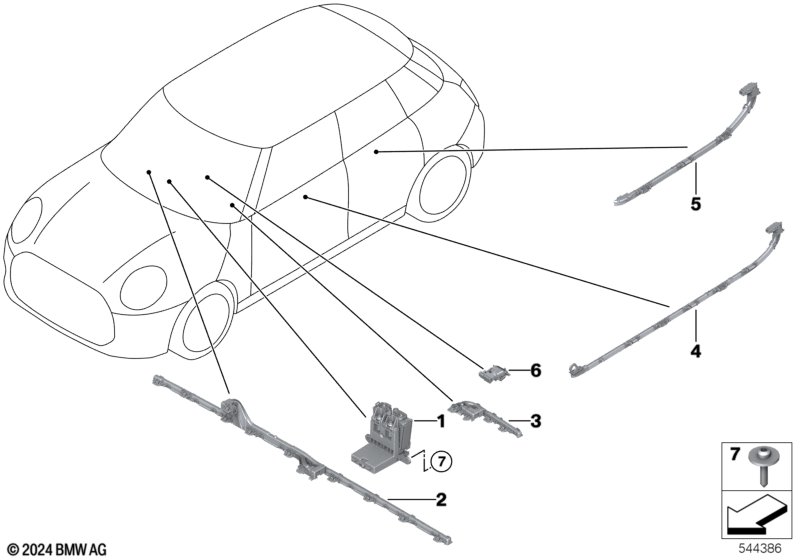 5

4

6

1

3

7

2

7

© 2024 BMW AG

544386